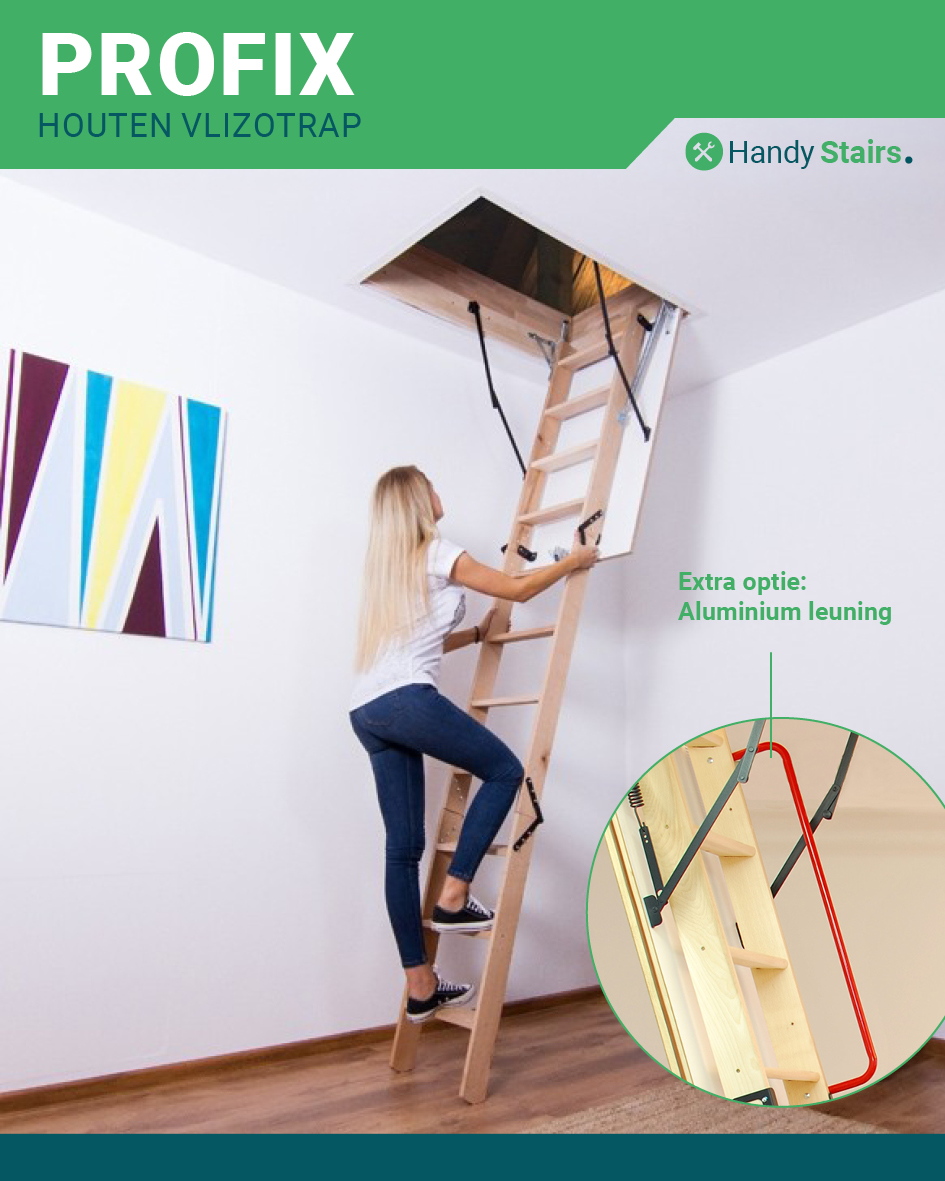 PROFIX
HOUTEN VLIZOTRAP

Handy Stairs.

Extra optie:
Aluminium leuning