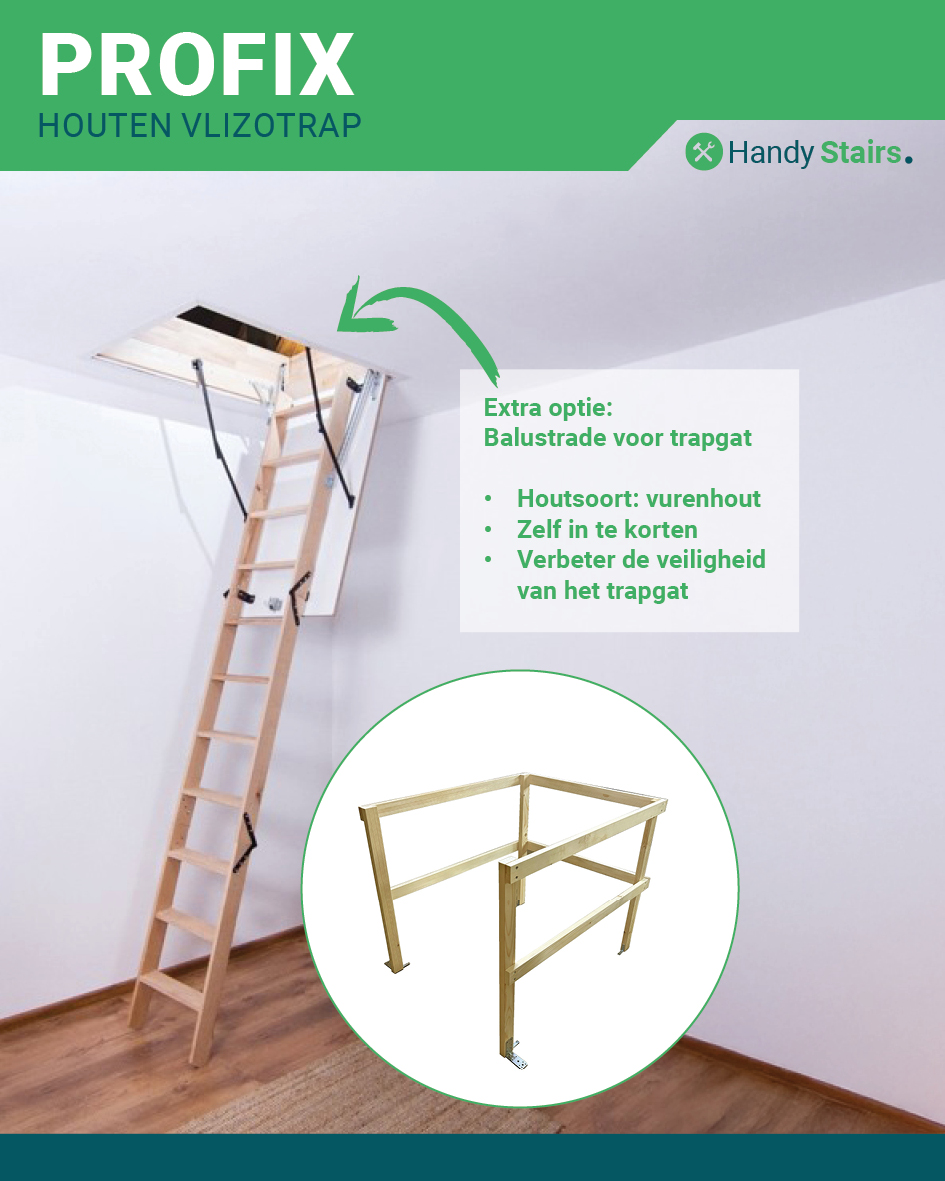 PROFIX
HOUTEN VLIZOTRAP

Handy Stairs.

Extra optie:
Balustrade voor trapgat

• Houtsoort: vurenhout
• Zelf in te korten
• Verbeter de veiligheid van het trapgat